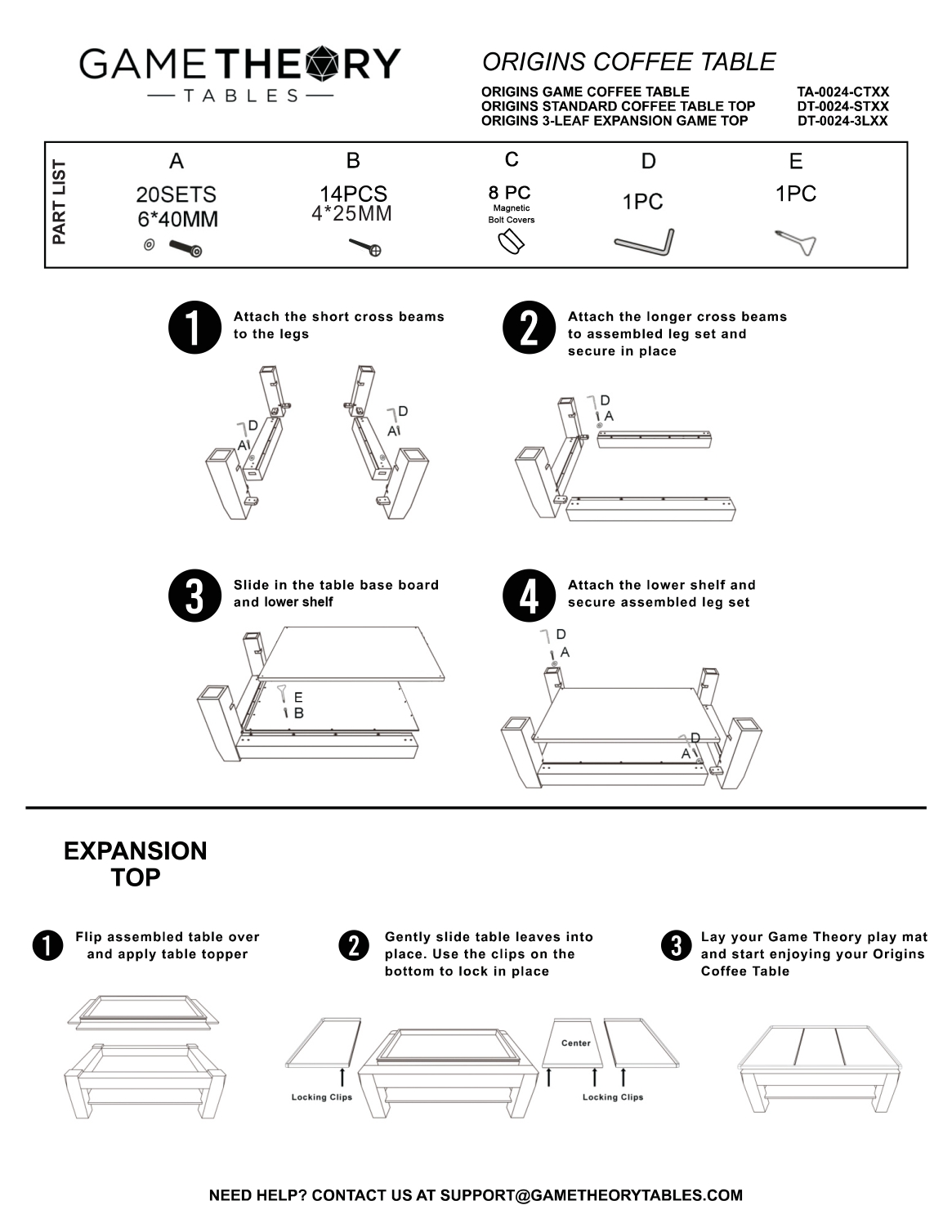 GAME THEORY
TABLES

ORIGINS COFFEE TABLE

ORIGINS GAME COFFEE TABLE TA-0024-CTXX
ORIGINS STANDARD COFFEE TABLE TOP DT-0024-STXX
ORIGINS 3-LEAF EXPANSION GAME TOP DT-0024-3LXX

PART LIST

| A | B | C | D | E |
|---|---|---|---|---|
| 20SETS 6*40MM | 14PCS 4*25MM | 8 PC Magnetic Bolt Covers | 1PC | 1PC |

1 Attach the short cross beams to the legs

D A D A

2 Attach the longer cross beams to assembled leg set and secure in place

D A

3 Slide in the table base board and lower shelf

E B

4 Attach the lower shelf and secure assembled leg set

D A D A

EXPANSION TOP

1 Flip assembled table over and apply table topper

2 Gently slide table leaves into place. Use the clips on the bottom to lock in place

Locking Clips Center Locking Clips

3 Lay your Game Theory play mat and start enjoying your Origins Coffee Table

NEED HELP? CONTACT US AT SUPPORT@GAMETHEORYTABLES.COM