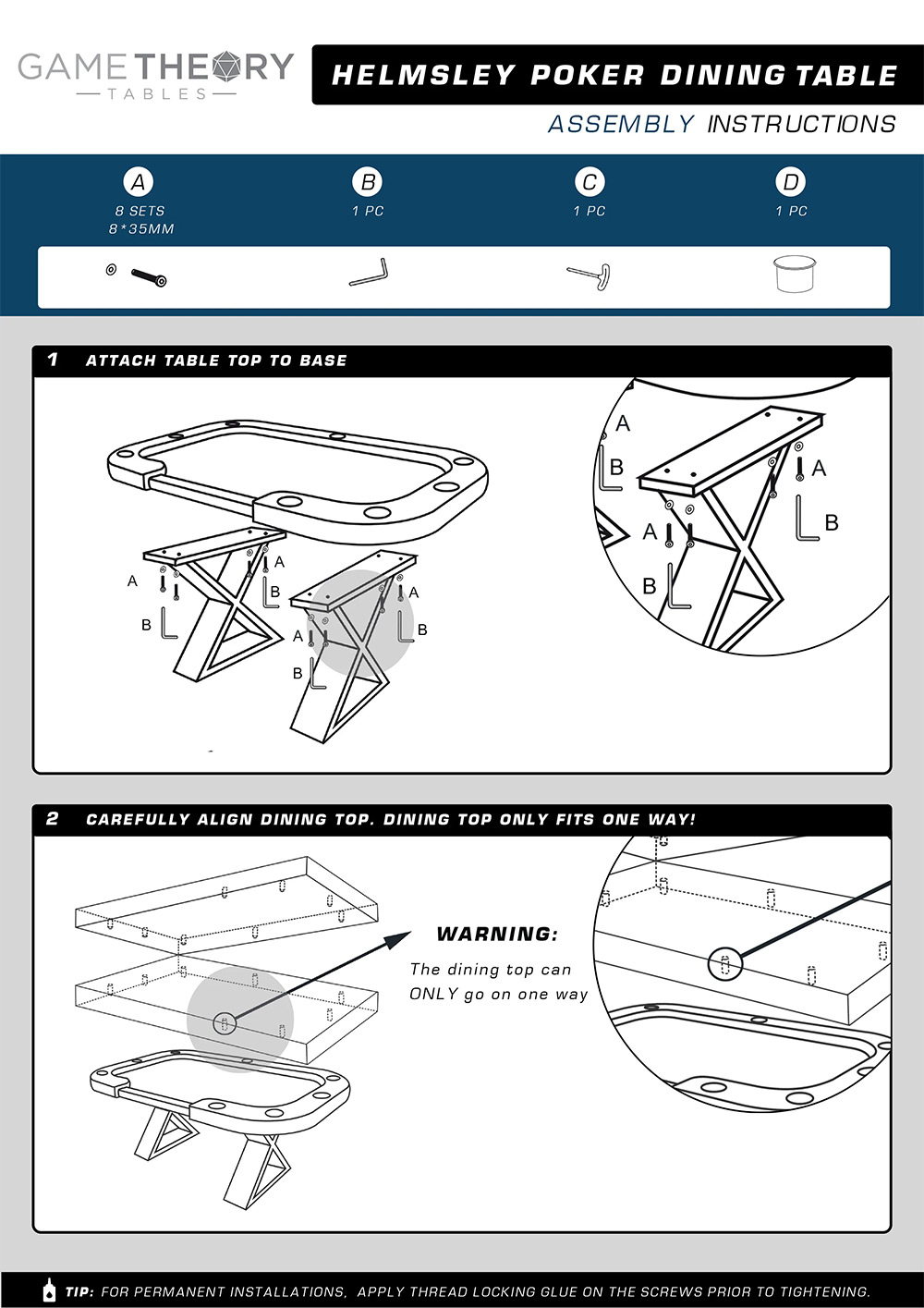 GAME THEORY
TABLES

HELMSLEY POKER DINING TABLE

ASSEMBLY INSTRUCTIONS

A
8 SETS
8*35MM

B
1 PC

C
1 PC

D
1 PC

1 ATTACH TABLE TOP TO BASE

A
B
A
B
A
B
A
B
A
B
A
B
A
B

2 CAREFULLY ALIGN DINING TOP. DINING TOP ONLY FITS ONE WAY!

WARNING:
The dining top can ONLY go on one way

TIP: FOR PERMANENT INSTALLATIONS, APPLY THREAD LOCKING GLUE ON THE SCREWS PRIOR TO TIGHTENING.